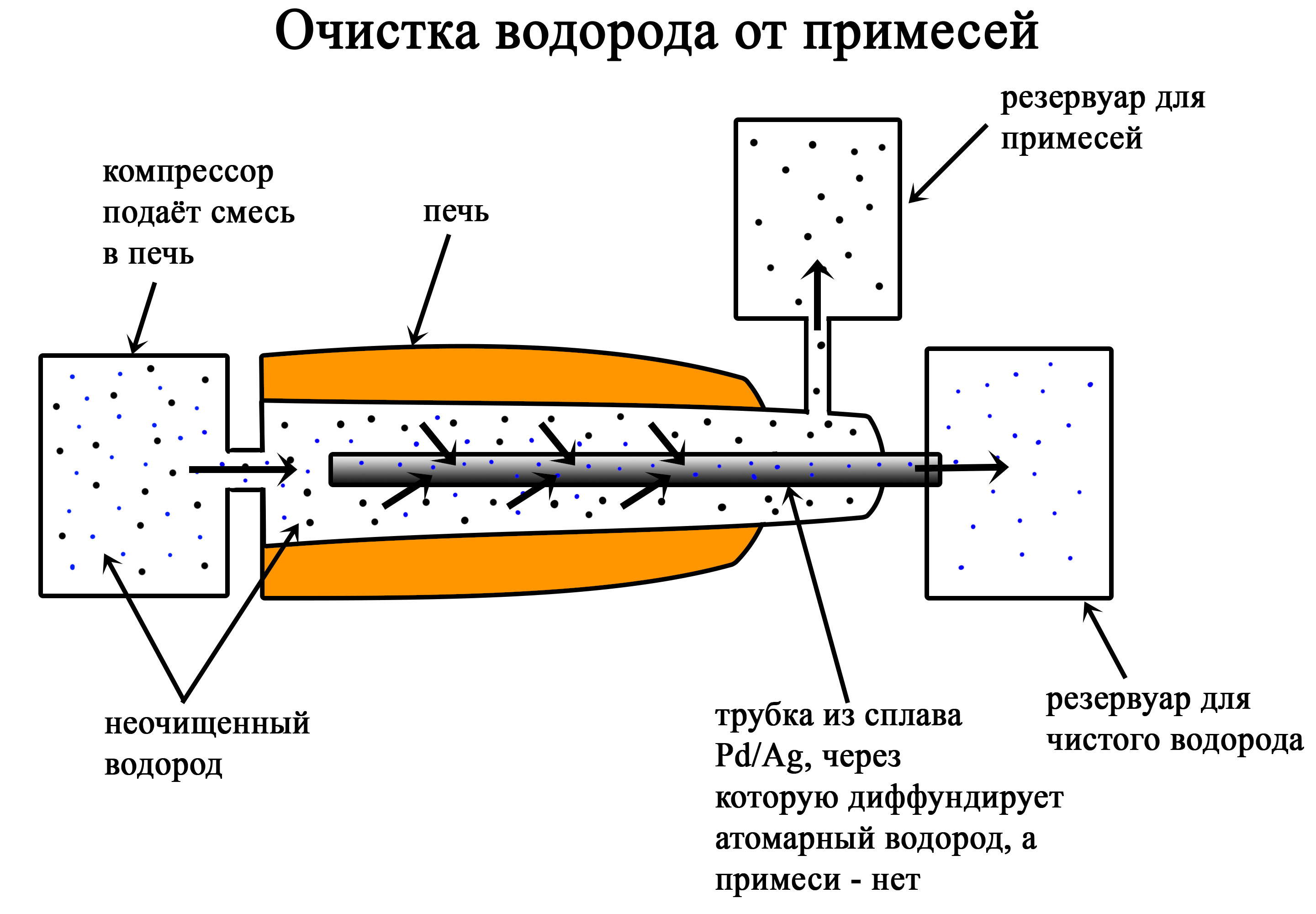 Очистка водорода от примесей

резервуар для примесей

компрессор подаёт смесь в печь

печь

неочищенный водород

трубка из сплава Pd/Ag, через которую диффундирует атомарный водород, а примеси - нет

резервуар для чистого водорода